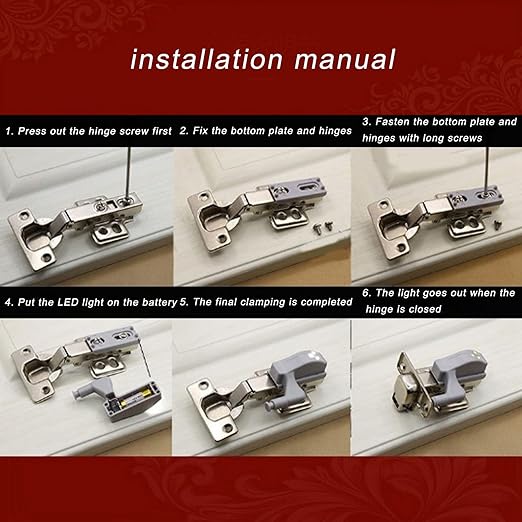 installation manual

1. Press out the hinge screw first

2. Fix the bottom plate and hinges

3. Fasten the bottom plate and hinges with long screws

4. Put the LED light on the battery

5. The final clamping is completed

6. The light goes out when the hinge is closed